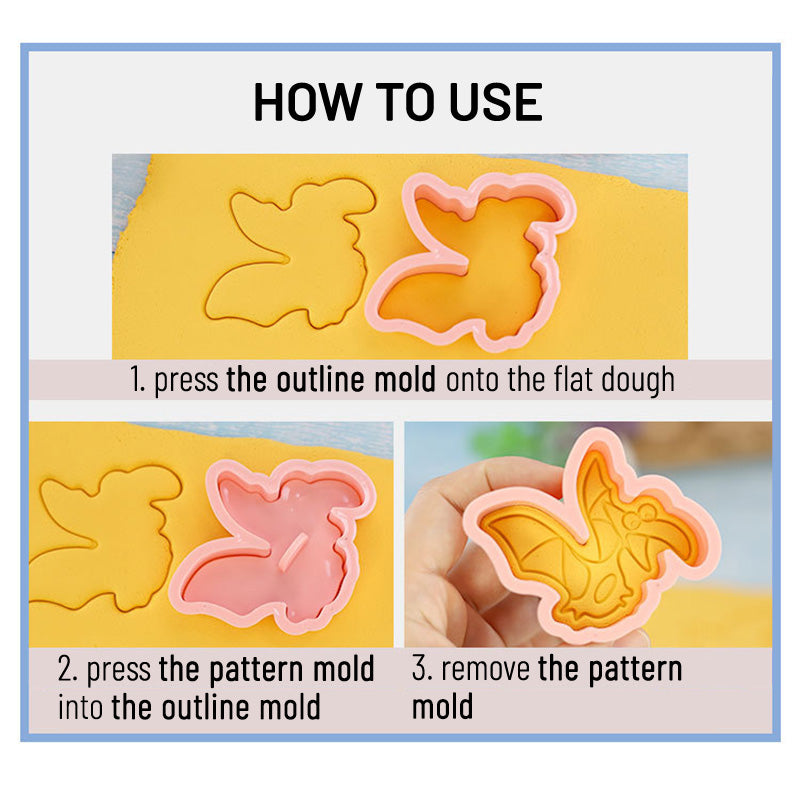 HOW TO USE

1. press the outline mold onto the flat dough

2. press the pattern mold into the outline mold

3. remove the pattern mold