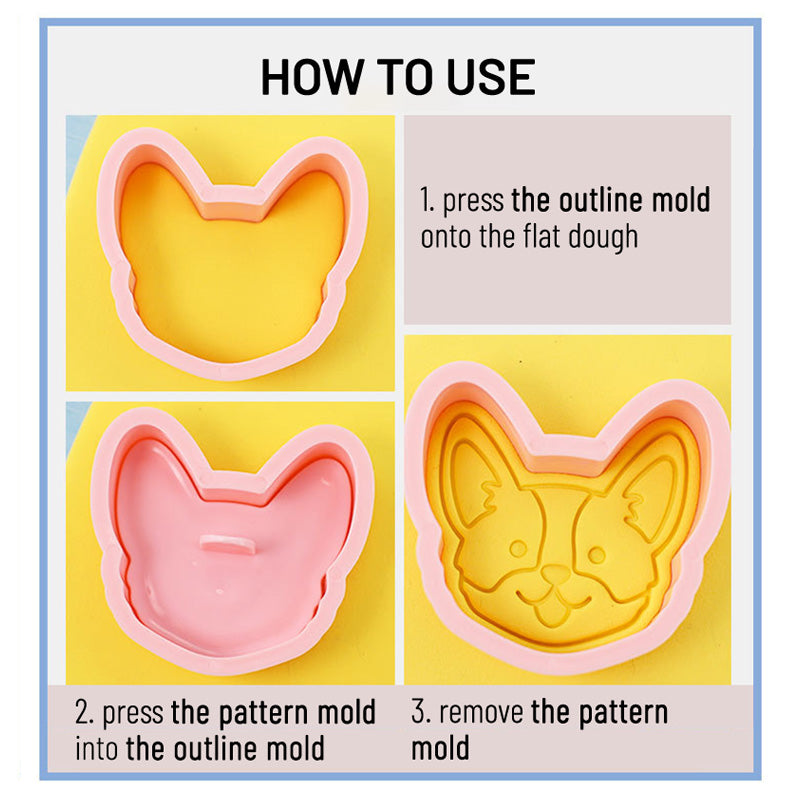 HOW TO USE

1. press the outline mold onto the flat dough

2. press the pattern mold into the outline mold

3. remove the pattern mold