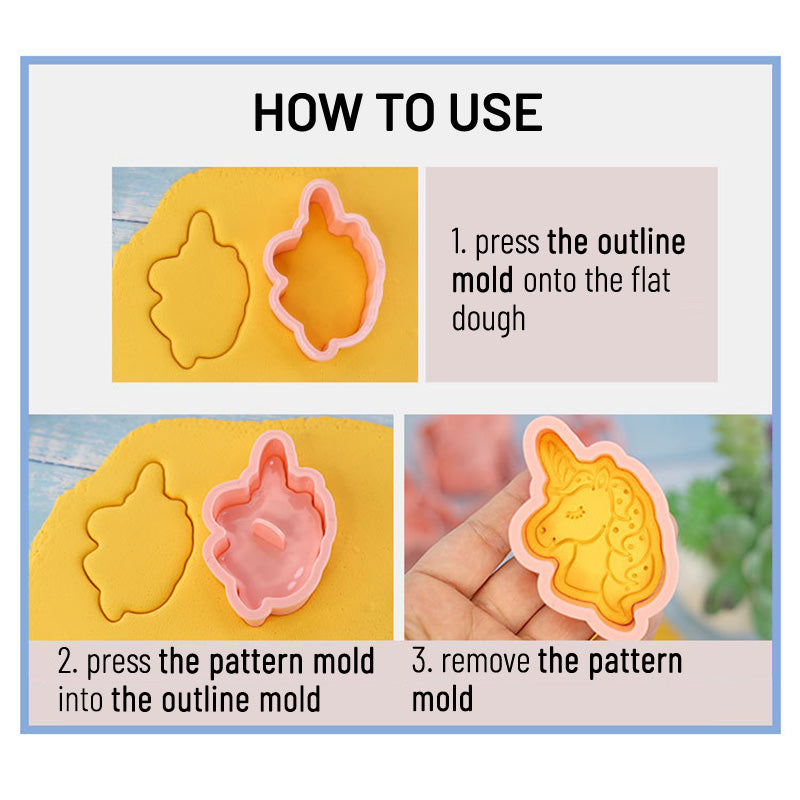 HOW TO USE

1. press the outline mold onto the flat dough

2. press the pattern mold into the outline mold

3. remove the pattern mold