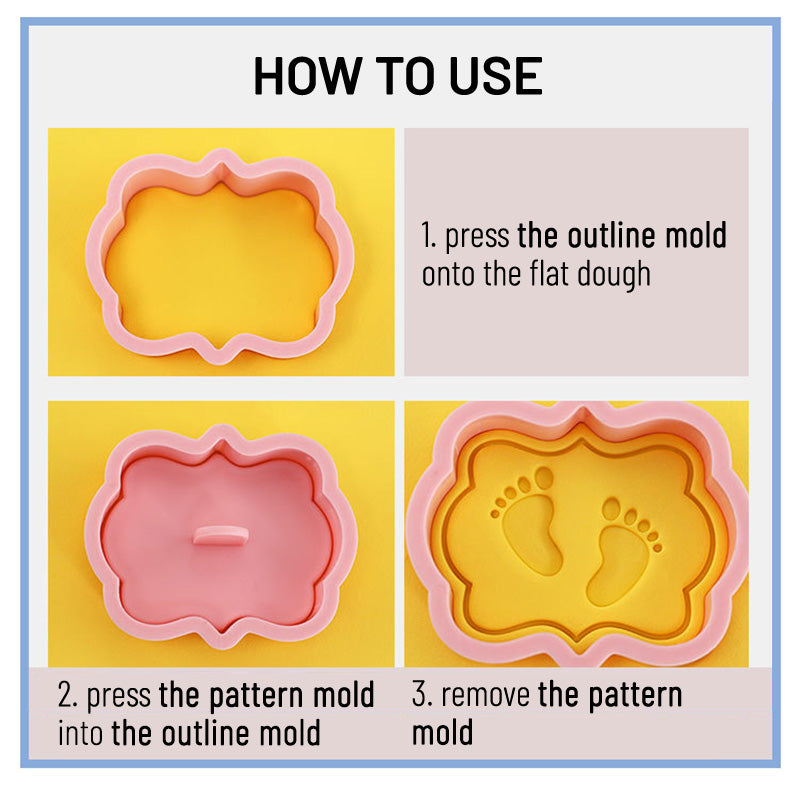 HOW TO USE

1. press the outline mold onto the flat dough

2. press the pattern mold into the outline mold

3. remove the pattern mold