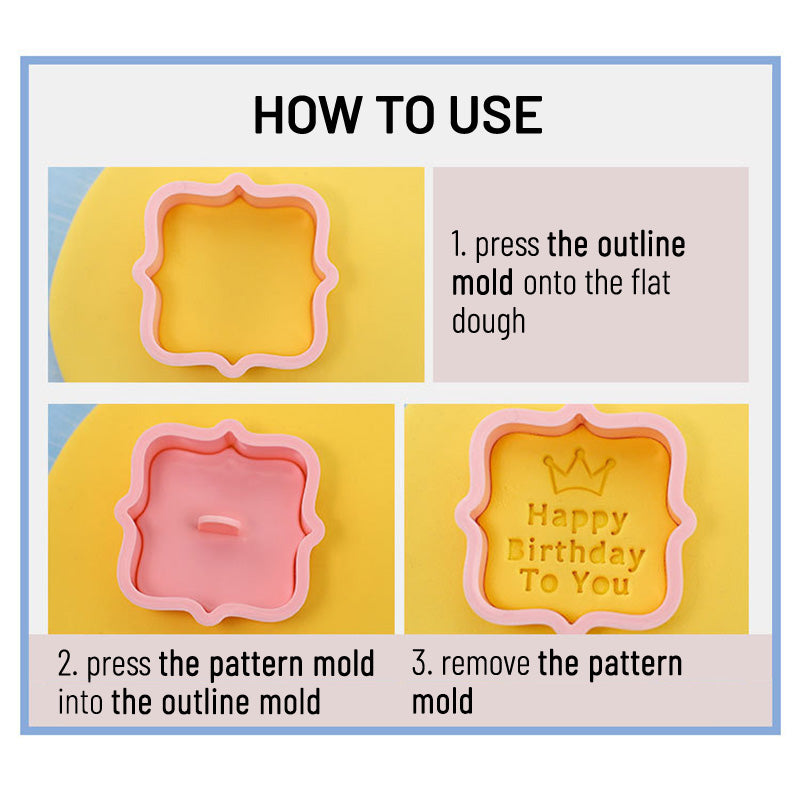 HOW TO USE

1. press the outline mold onto the flat dough

Happy Birthday To You

2. press the pattern mold into the outline mold

3. remove the pattern mold