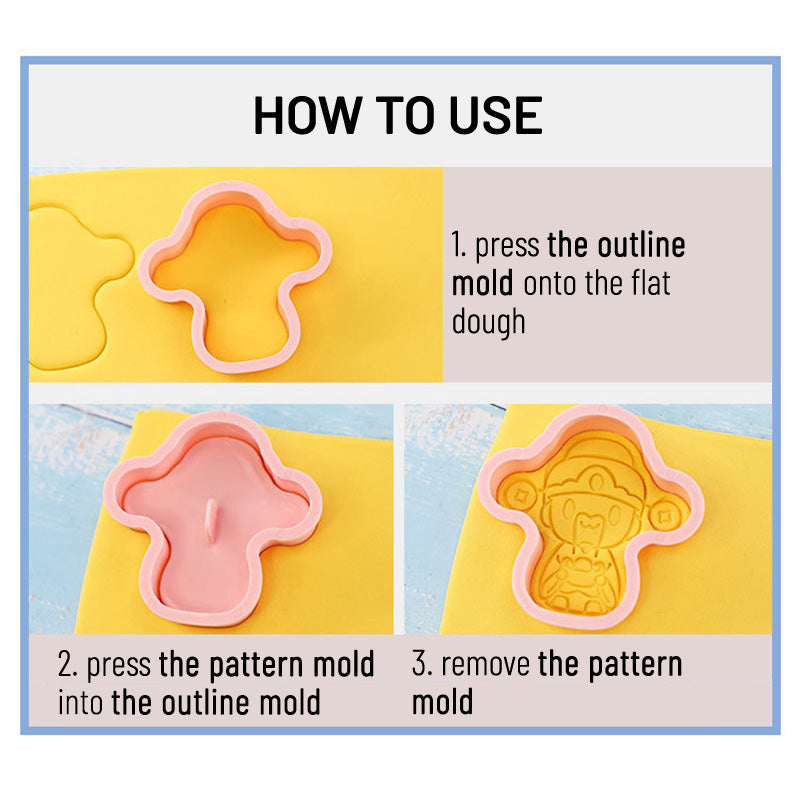 HOW TO USE

1. press the outline mold onto the flat dough

2. press the pattern mold into the outline mold

3. remove the pattern mold