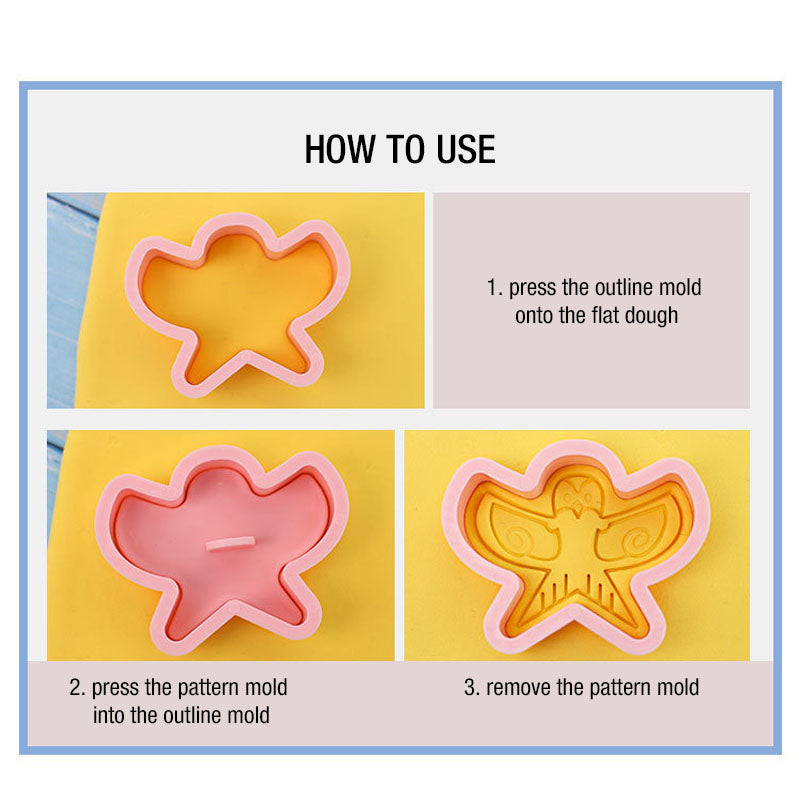 HOW TO USE

1. press the outline mold onto the flat dough

2. press the pattern mold into the outline mold

3. remove the pattern mold