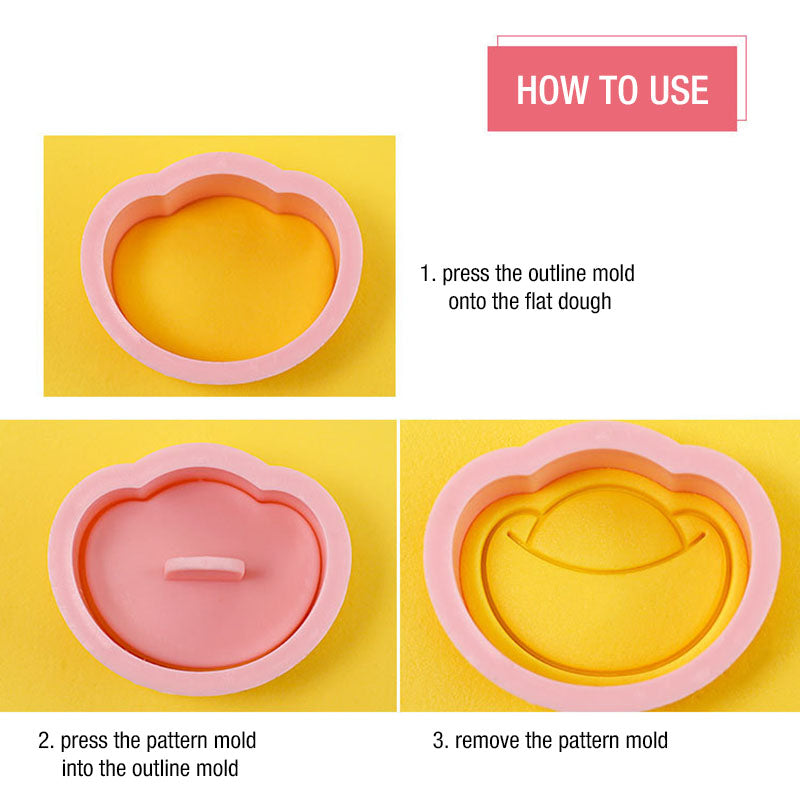 HOW TO USE

1. press the outline mold onto the flat dough

2. press the pattern mold into the outline mold

3. remove the pattern mold