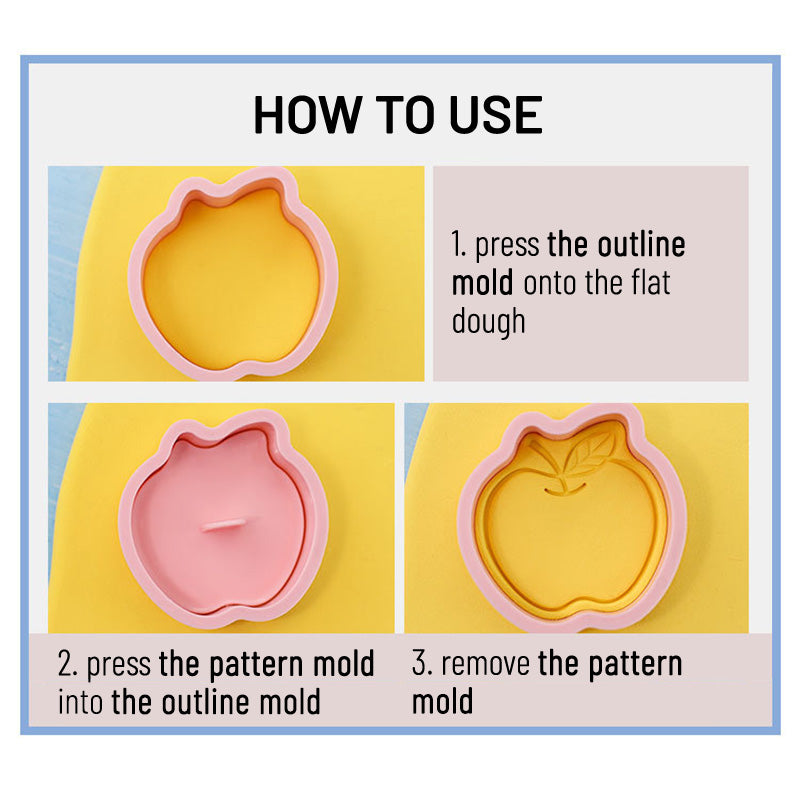 HOW TO USE

1. press the outline mold onto the flat dough

2. press the pattern mold into the outline mold

3. remove the pattern mold