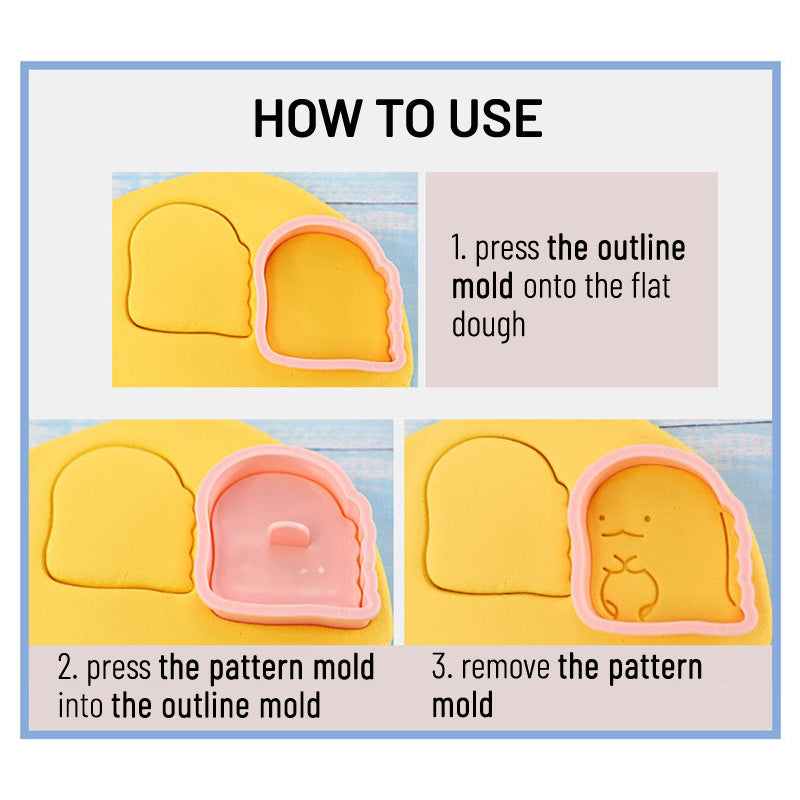 HOW TO USE

1. press the outline mold onto the flat dough

2. press the pattern mold into the outline mold

3. remove the pattern mold