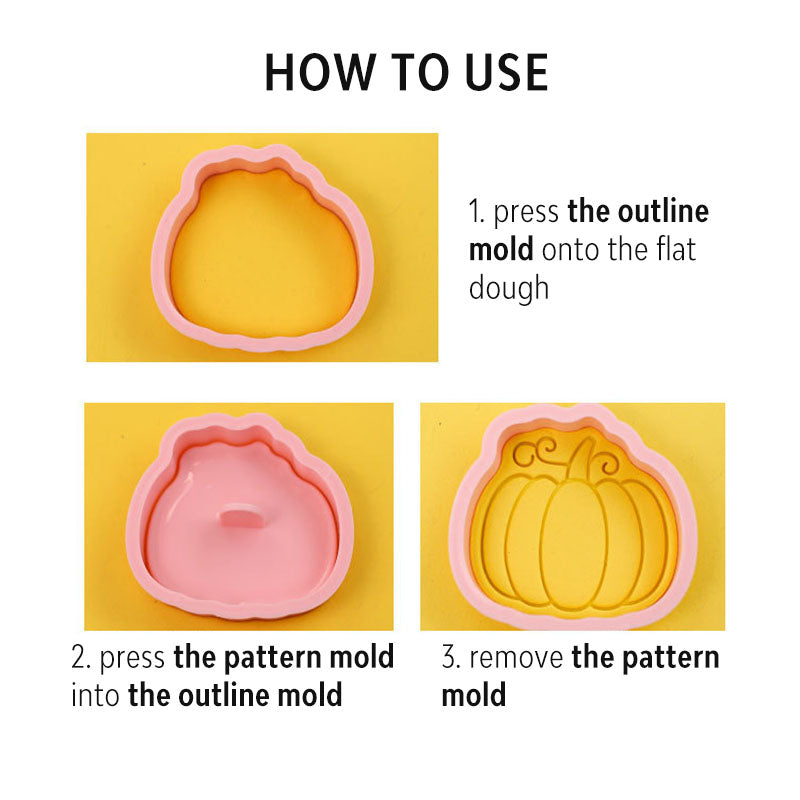 HOW TO USE

1. press the outline mold onto the flat dough

2. press the pattern mold into the outline mold

3. remove the pattern mold