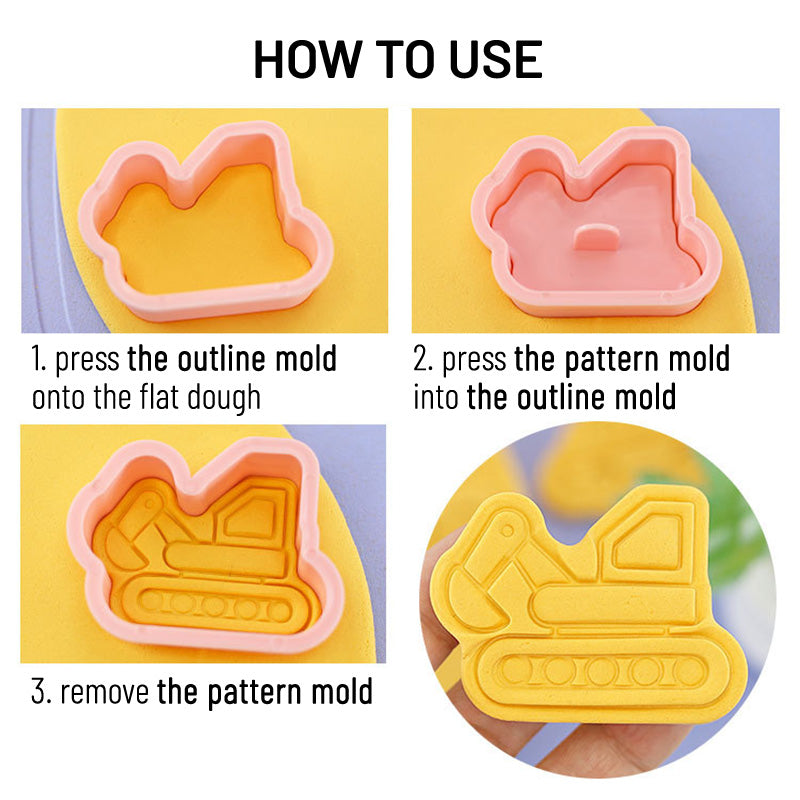 HOW TO USE

1. press the outline mold onto the flat dough

2. press the pattern mold into the outline mold

3. remove the pattern mold