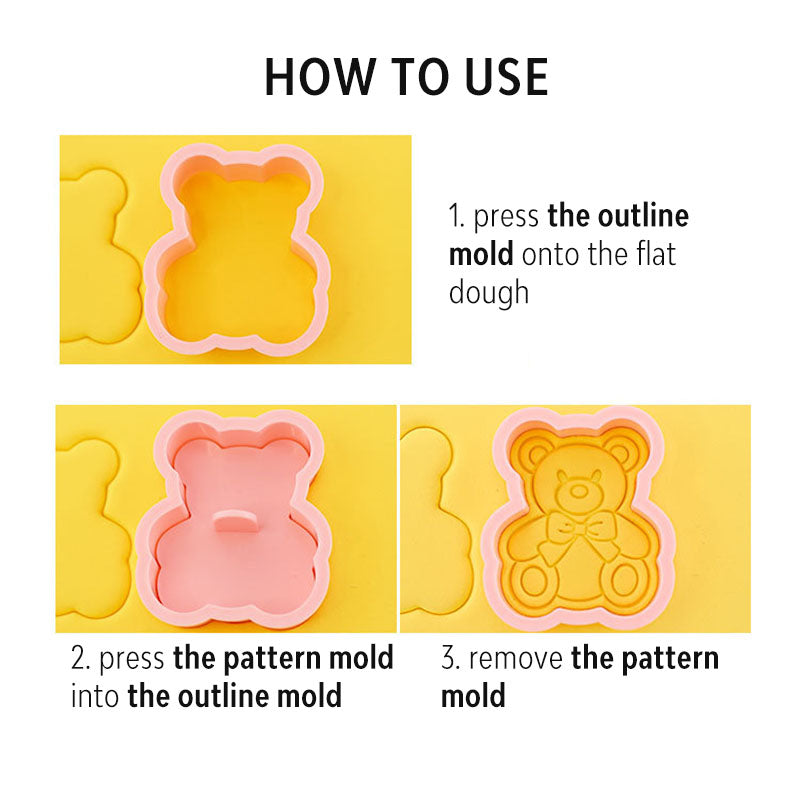 HOW TO USE

1. press the outline mold onto the flat dough

2. press the pattern mold into the outline mold

3. remove the pattern mold