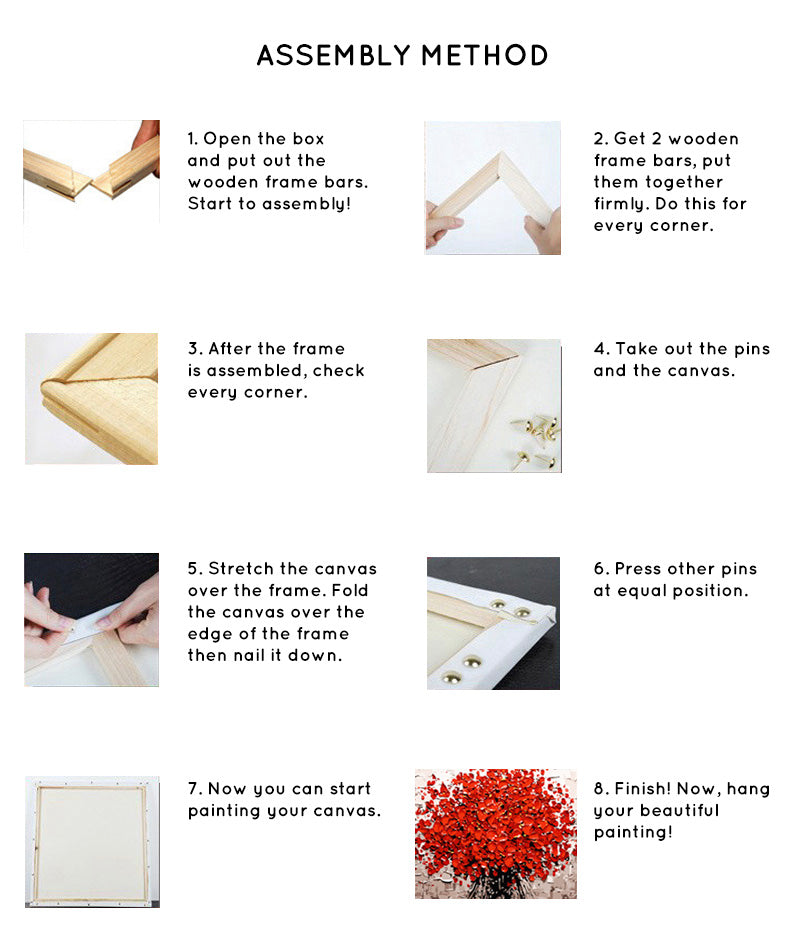 ASSEMBLY METHOD

1. Open the box and put out the wooden frame bars. Start to assembly!

2. Get 2 wooden frame bars, put them together firmly. Do this for every corner.

3. After the frame is assembled, check every corner.

4. Take out the pins and the canvas.

5. Stretch the canvas over the frame. Fold the canvas over the edge of the frame then nail it down.

6. Press other pins at equal position.

7. Now you can start painting your canvas.

8. Finish! Now, hang your beautiful painting!