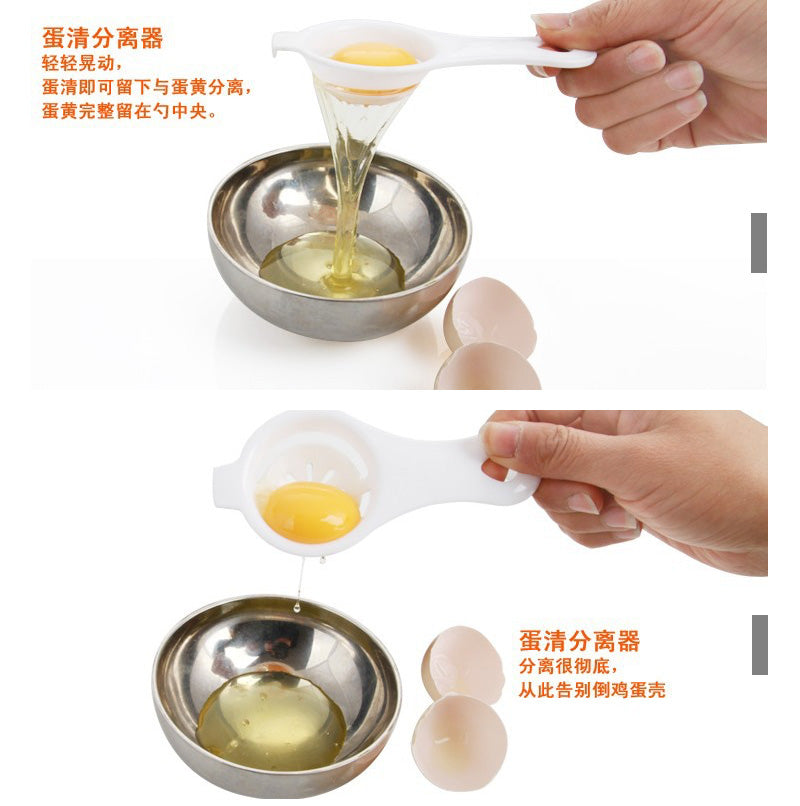 蛋清分离器
轻轻晃动，
蛋清即可留下与蛋黄分离，
蛋黄完整留在勺中央。

蛋清分离器
分离很彻底，
从此告别倒鸡蛋壳