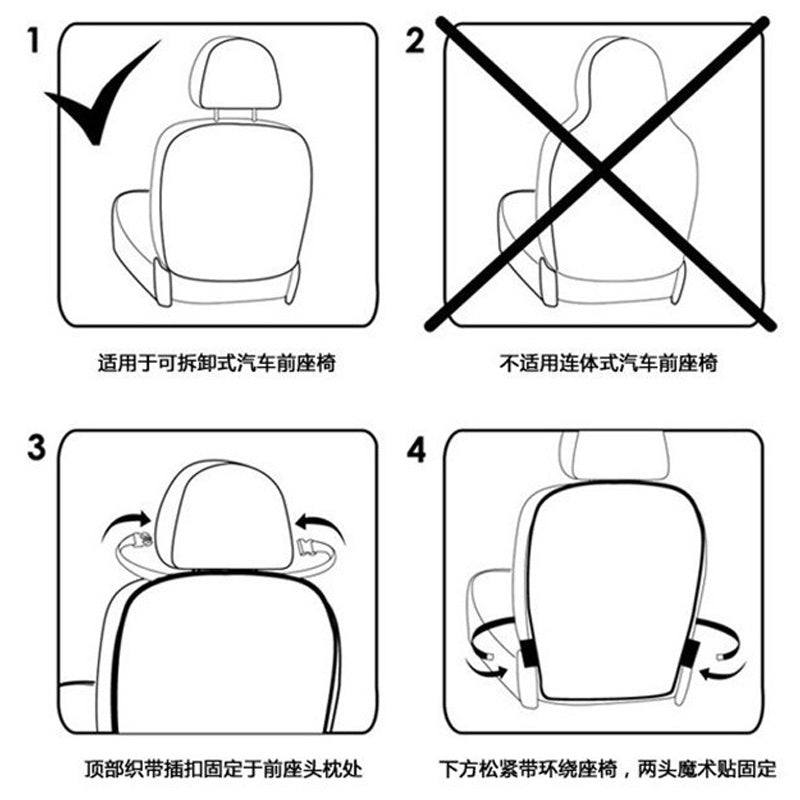 1

适用于可拆卸式汽车前座椅

2

不适用连体式汽车前座椅

3

顶部织带插扣固定于前座头枕处

4

下方松紧带环绕座椅，两头魔术贴固定