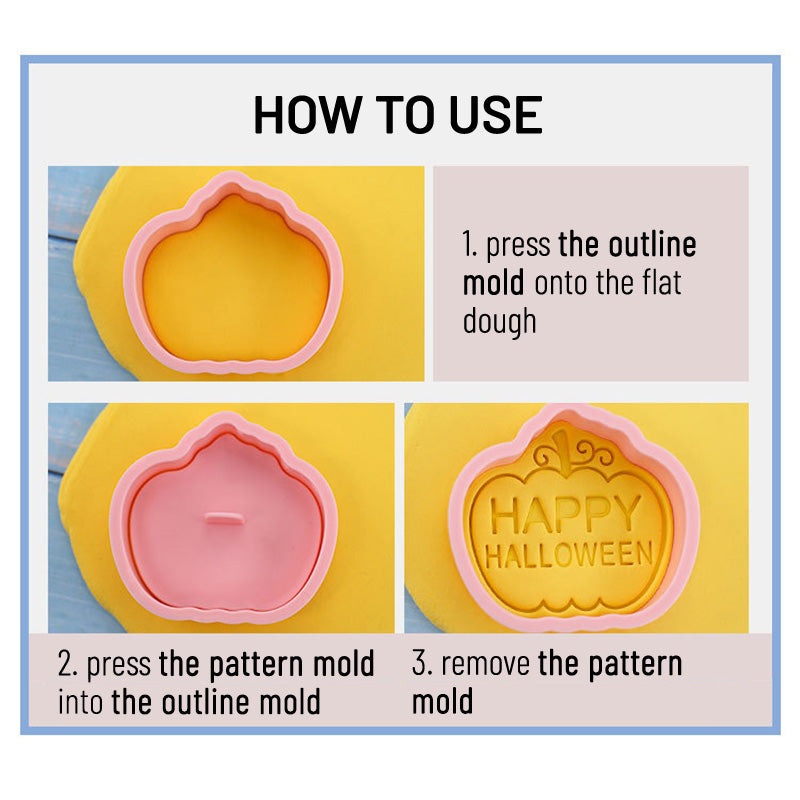 HOW TO USE

1. press the outline mold onto the flat dough

HAPPY HALLOWEEN

2. press the pattern mold into the outline mold

3. remove the pattern mold