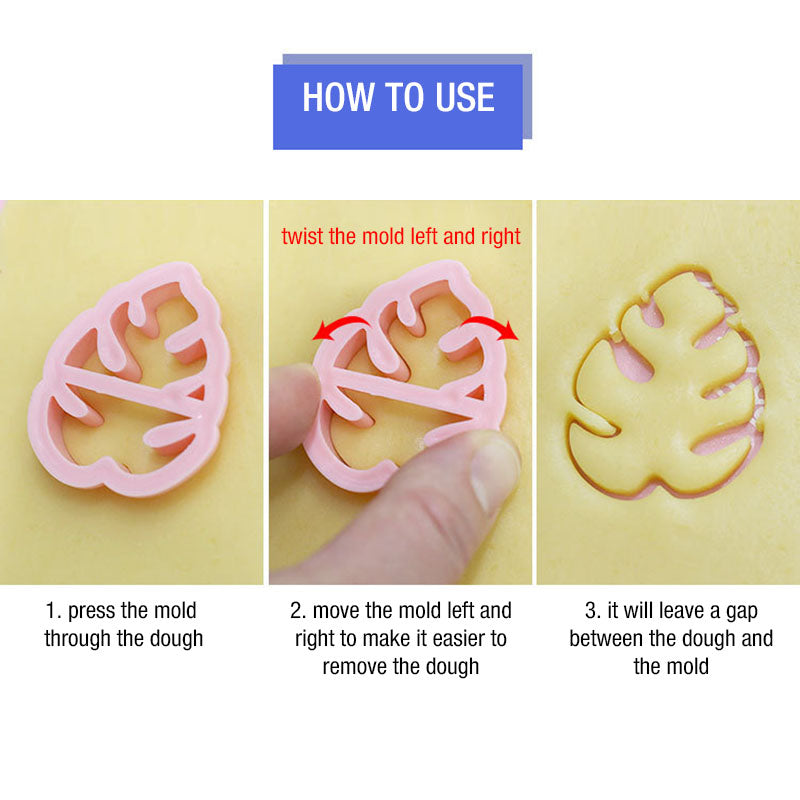 HOW TO USE

twist the mold left and right

1. press the mold through the dough

2. move the mold left and right to make it easier to remove the dough

3. it will leave a gap between the dough and the mold