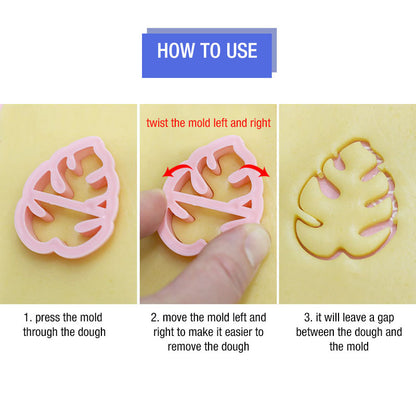 HOW TO USE

twist the mold left and right

1. press the mold through the dough

2. move the mold left and right to make it easier to remove the dough

3. it will leave a gap between the dough and the mold