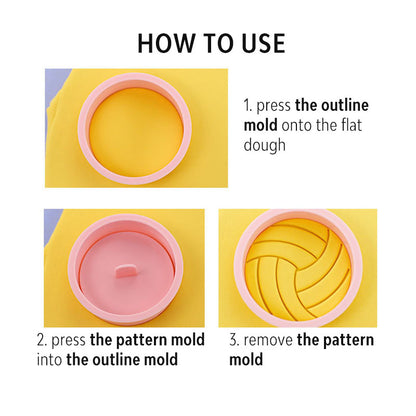 HOW TO USE

1. press the outline mold onto the flat dough

2. press the pattern mold into the outline mold

3. remove the pattern mold