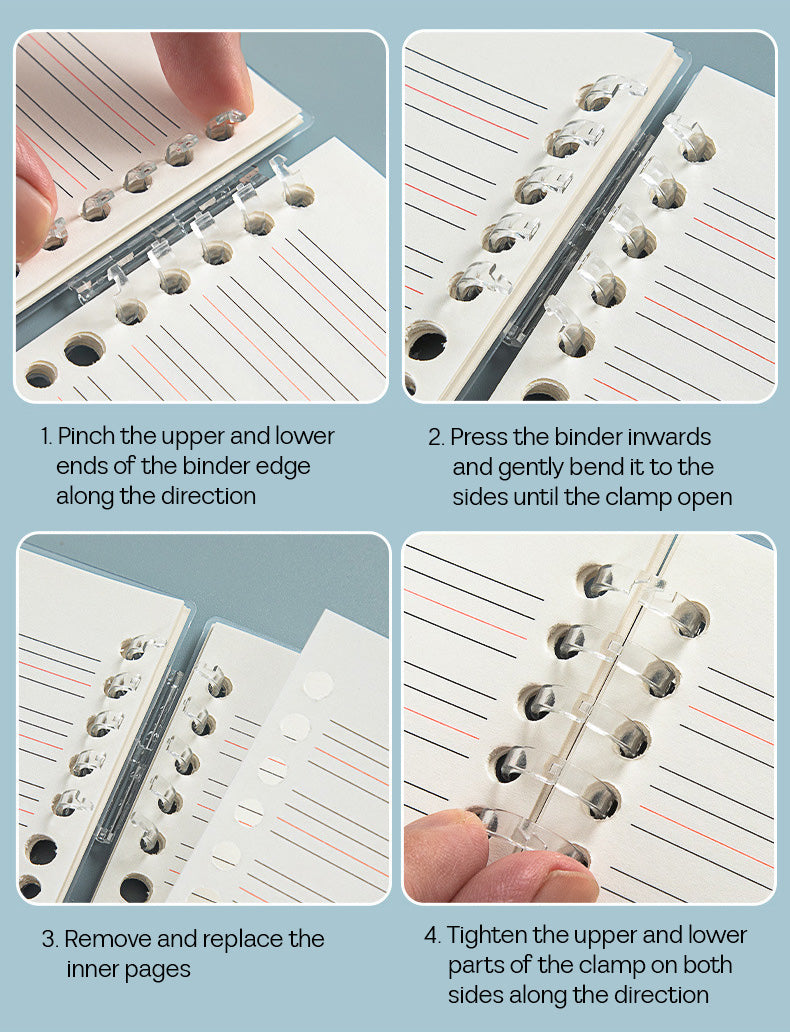 1. Pinch the upper and lower ends of the binder edge along the direction

2. Press the binder inwards and gently bend it to the sides until the clamp open

3. Remove and replace the inner pages

4. Tighten the upper and lower parts of the clamp on both sides along the direction